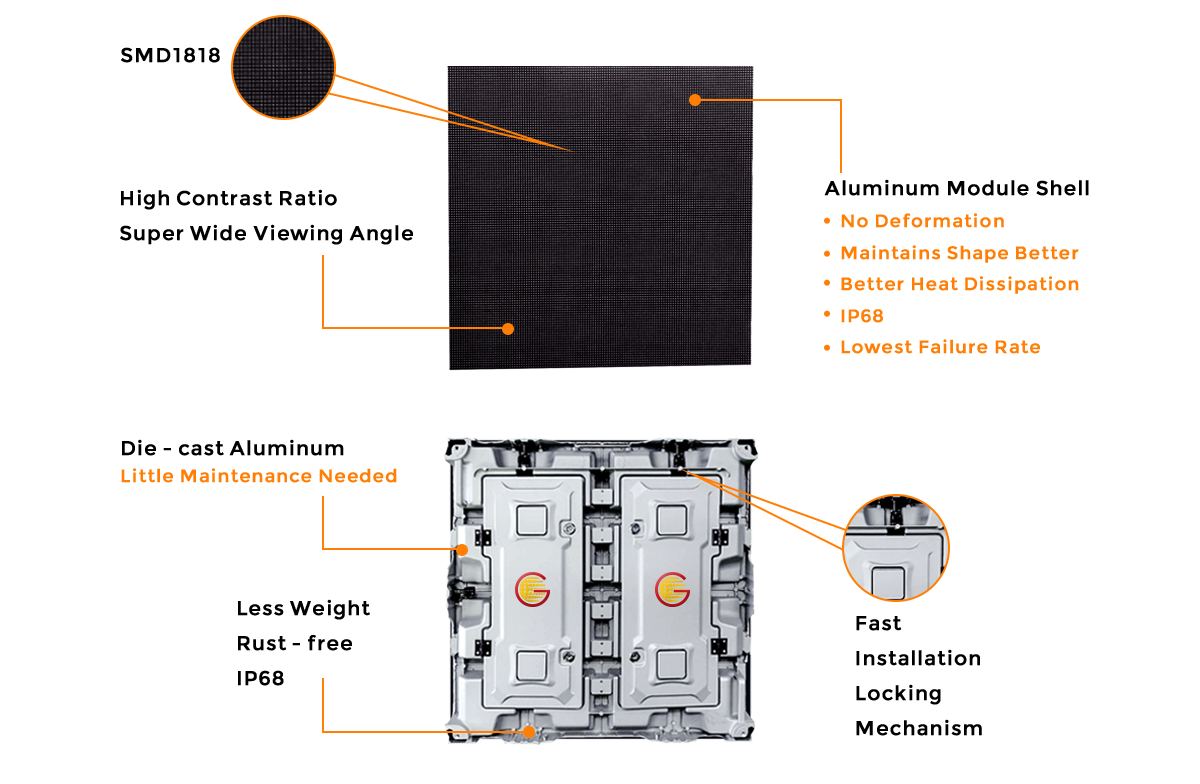 SMD1818

High Contrast Ratio
Super Wide Viewing Angle

Aluminum Module Shell
• No Deformation
• Maintains Shape Better
• Better Heat Dissipation
• IP68
• Lowest Failure Rate

Die - cast Aluminum
Little Maintenance Needed

Less Weight
Rust - free
IP68

Fast
Installation
Locking
Mechanism